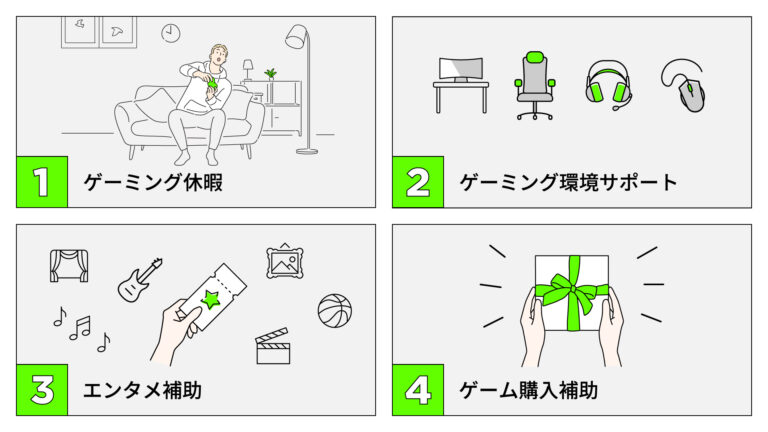 1 ゲーミング休暇

2 ゲーミング環境サポート

3 エンタメ補助

4 ゲーム購入補助