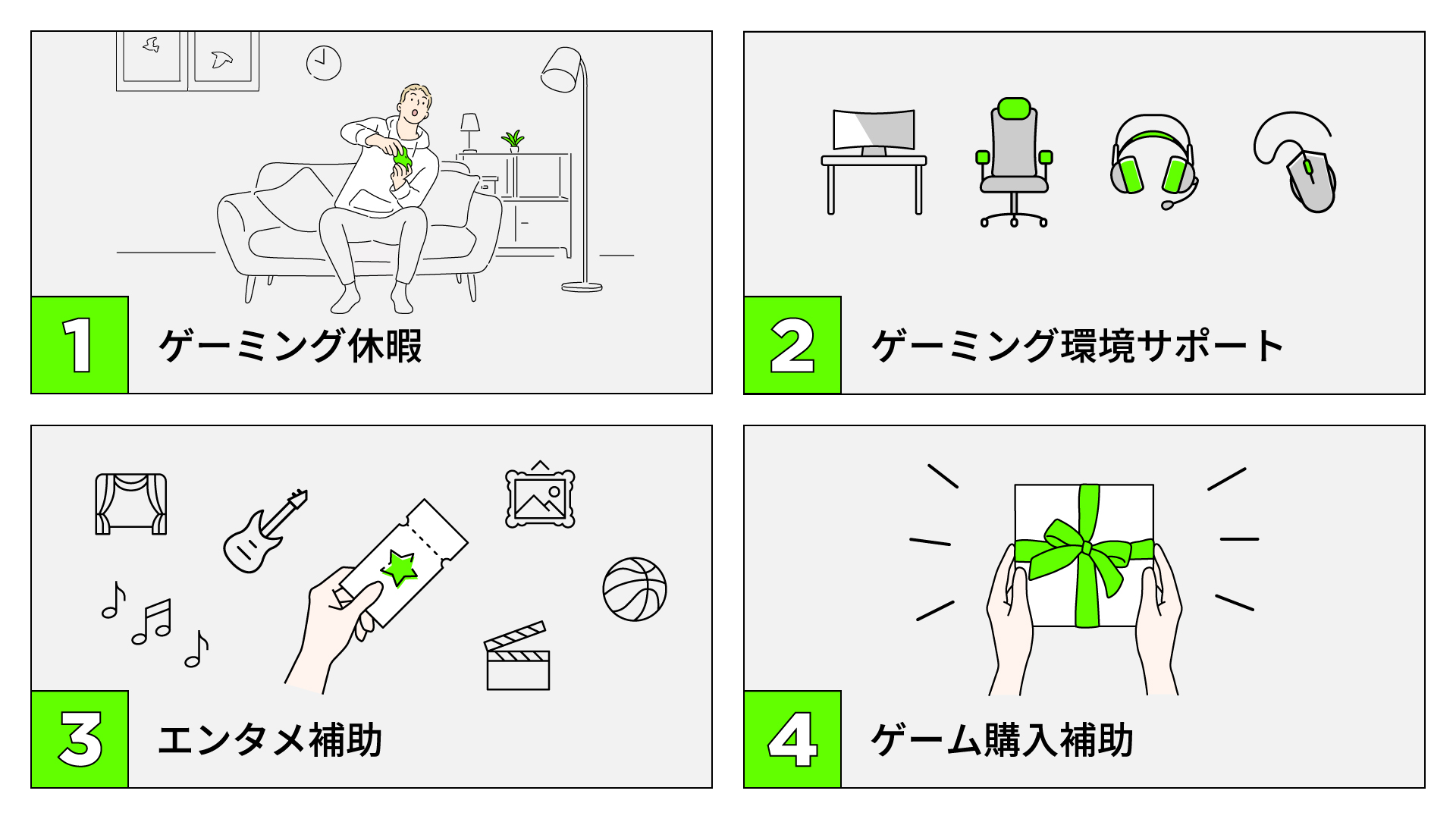 1 ゲーミング休暇

2 ゲーミング環境サポート

3 エンタメ補助

4 ゲーム購入補助