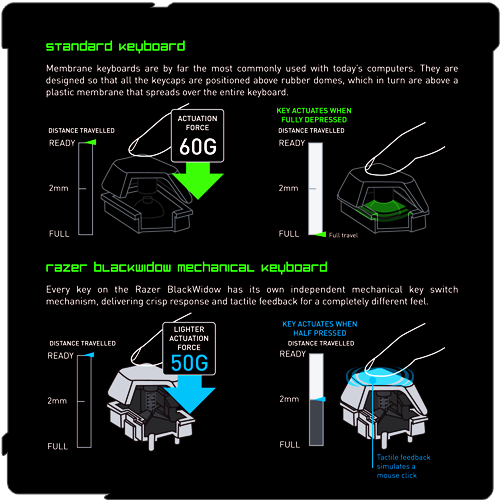 standard keyboard

Membrane keyboards are by far the most commonly used with today's computers. They are designed so that all the keycaps are positioned above rubber domes, which in turn are above a plastic membrane that spreads over the entire keyboard.

DISTANCE TRAVELLED
READY
2mm
FULL

ACTUATION FORCE
60G

KEY ACTUATES WHEN FULLY DEPRESSED
DISTANCE TRAVELLED
READY
2mm
FULL
Full travel

razer blackwidow mechanical keyboard

Every key on the Razer BlackWidow has its own independent mechanical key switch mechanism, delivering crisp response and tactile feedback for a completely different feel.

DISTANCE TRAVELLED
READY
2mm
FULL

LIGHTER ACTUATION FORCE
50G

KEY ACTUATES WHEN HALF PRESSED
DISTANCE TRAVELLED
READY
2mm
FULL

Tactile feedback simulates a mouse click